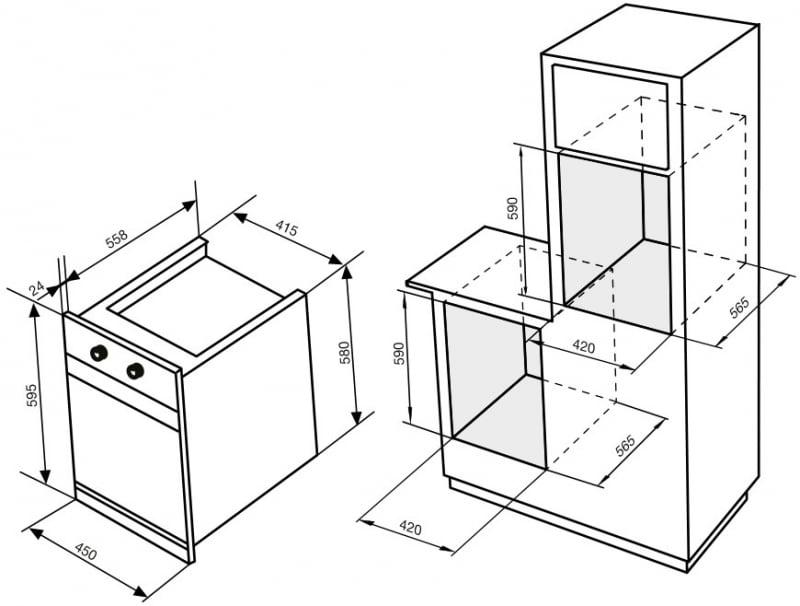 558
415
24
595
580
450
590
565
420
590
565
420